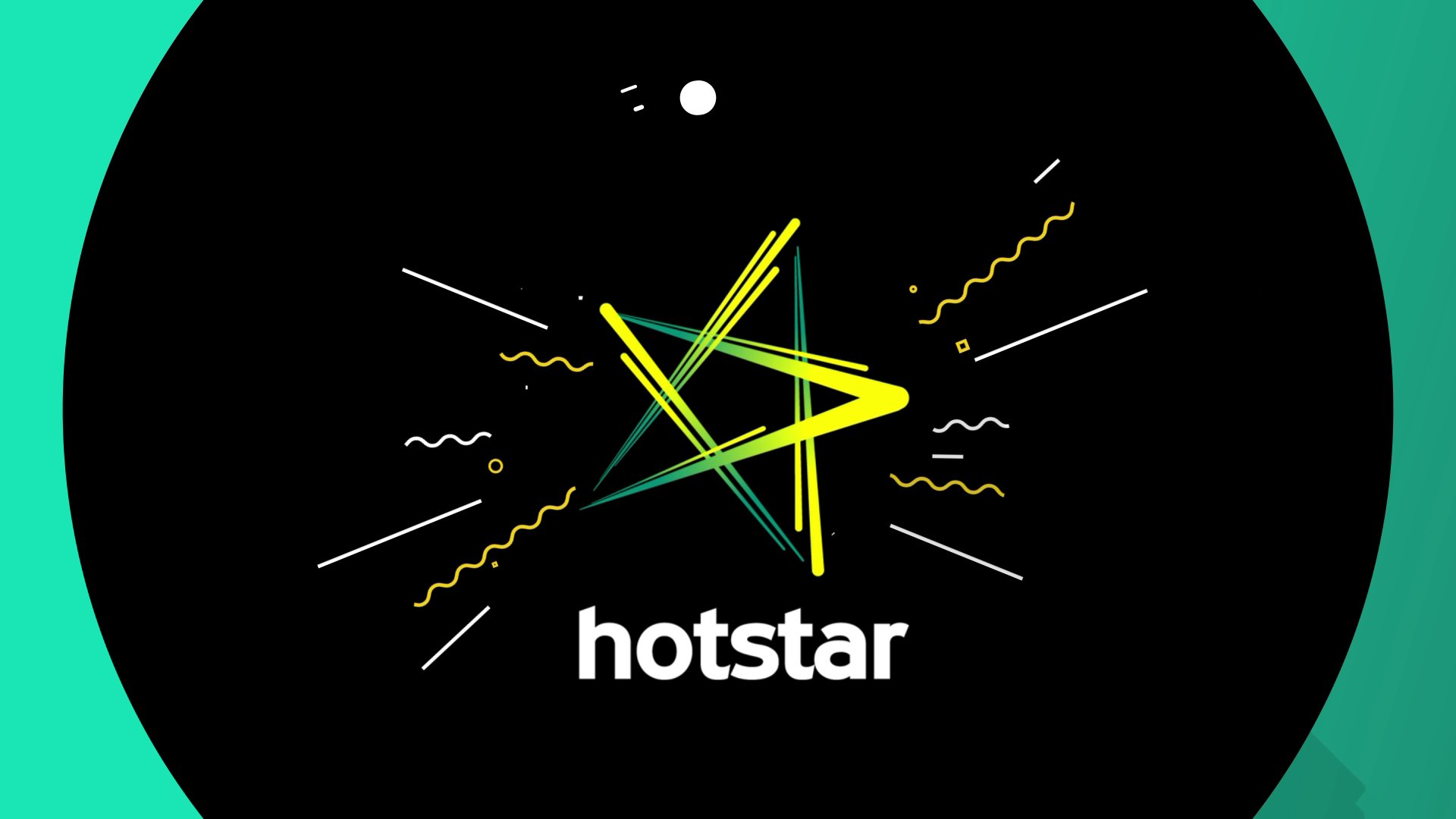 hotstar